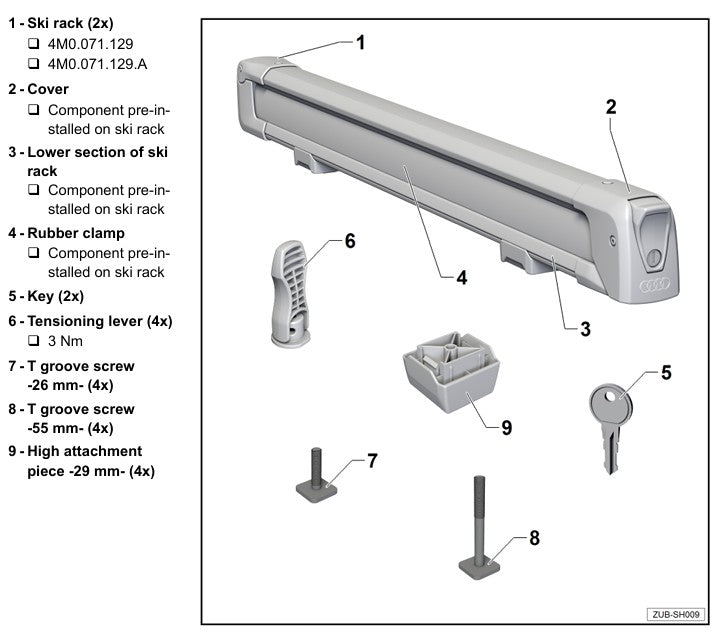 1 - Ski rack (2x)
❑ 4M0.071.129
❑ 4M0.071.129.A

2 - Cover
❑ Component pre-installed on ski rack

3 - Lower section of ski rack
❑ Component pre-installed on ski rack

4 - Rubber clamp
❑ Component pre-installed on ski rack

5 - Key (2x)

6 - Tensioning lever (4x)
❑ 3 Nm

7 - T groove screw -26 mm- (4x)

8 - T groove screw -55 mm- (4x)

9 - High attachment piece -29 mm- (4x)

1
2
6
4
3
5
9
7
8
ZUB-SH009