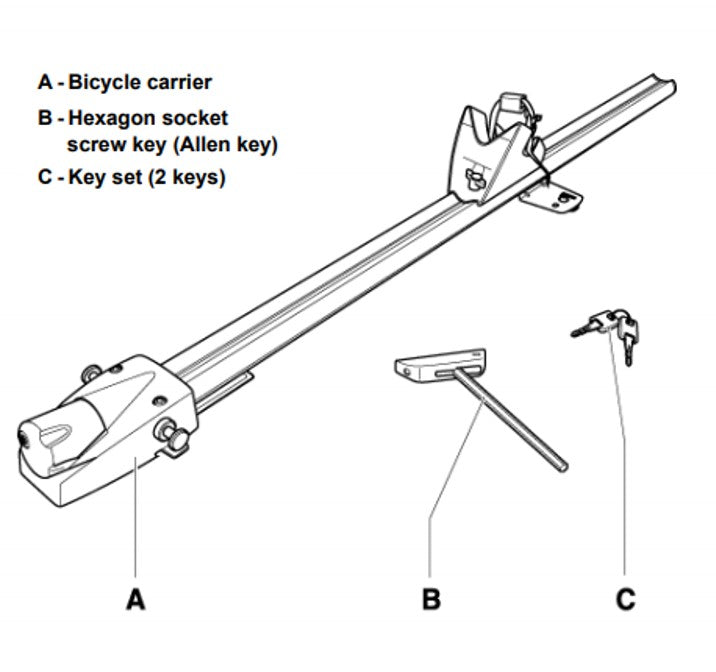 A - Bicycle carrier
B - Hexagon socket screw key (Allen key)
C - Key set (2 keys)

A

B

C